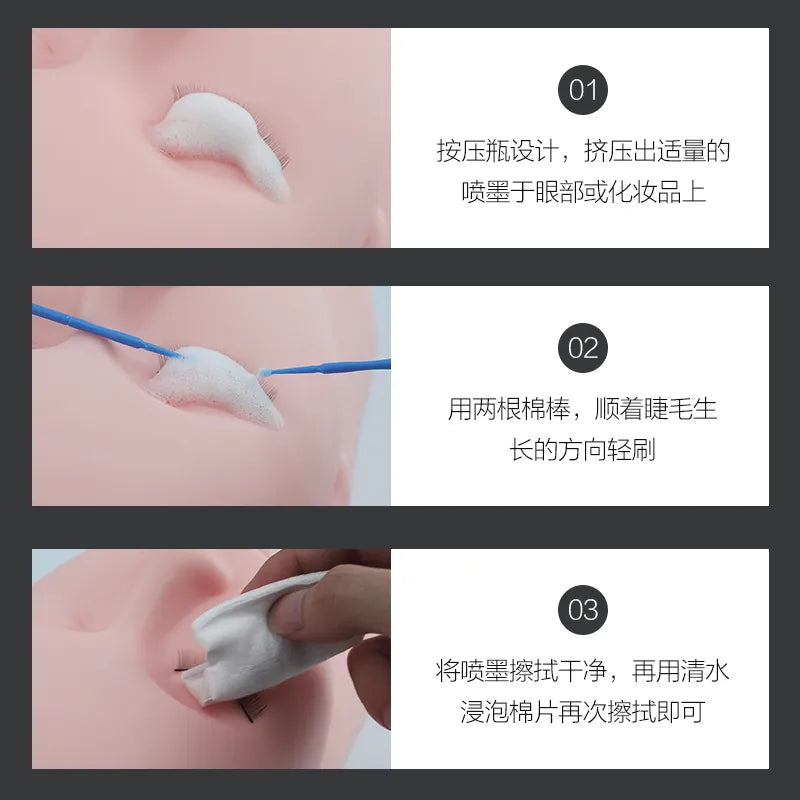 01

按压瓶设计，挤压出适量的喷墨于眼部或化妆品上

02

用两根棉棒，顺着睫毛生长的方向轻刷

03

将喷墨擦拭干净，再用清水浸泡棉片再次擦拭即可